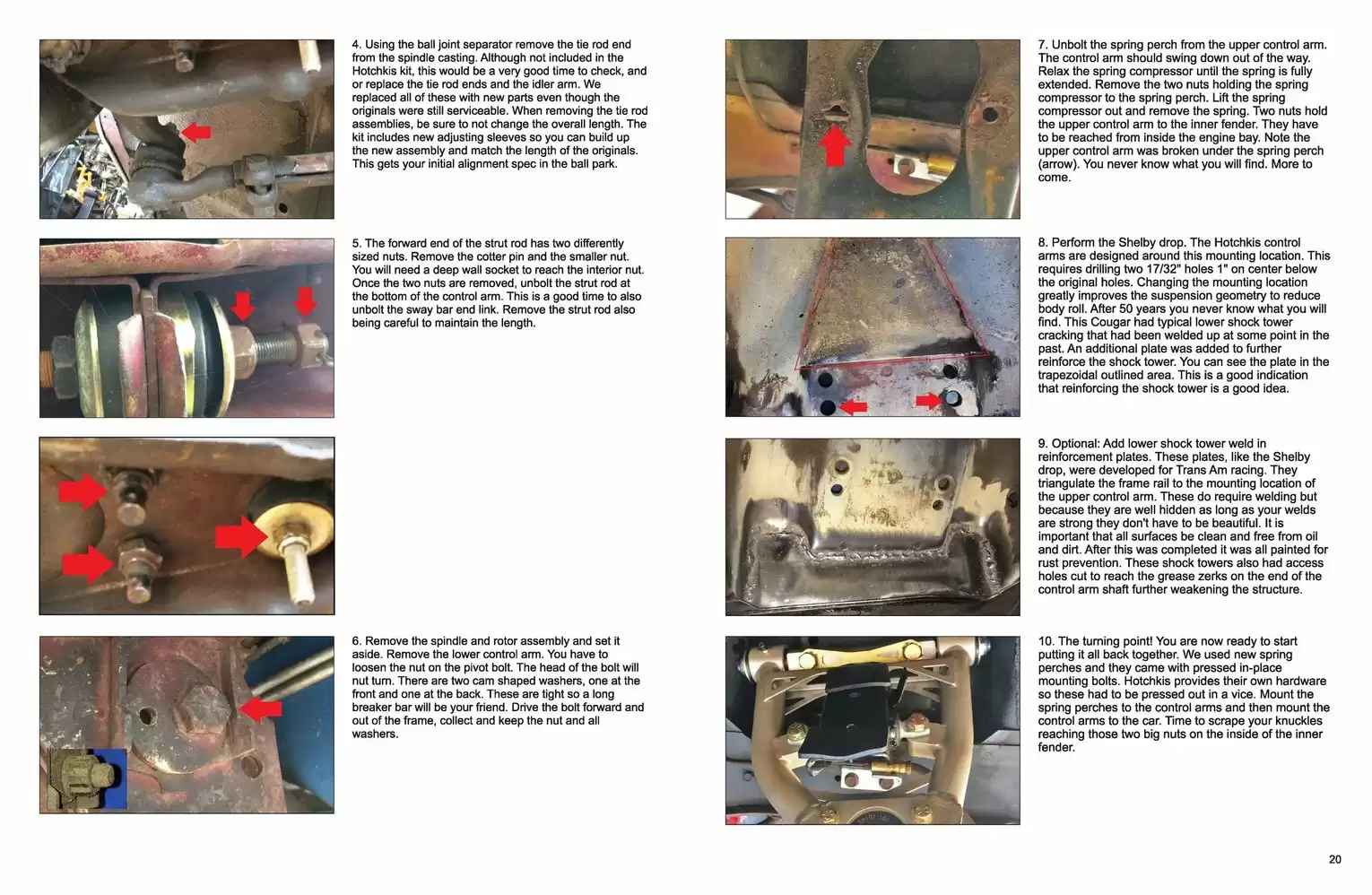 4. Using the ball joint separator remove the tie rod end from the spindle casting. Although not included in the Hotchkis kit, this would be a very good time to check, and or replace the tie rod ends and the idler arm. We replaced all of these with new parts even though the originals were still serviceable. When removing the tie rod assemblies, be sure to not change the overall length. The kit includes new adjusting sleeves so you can build up the new assembly and match the length of the originals. This gets your initial alignment spec in the ball park.

5. The forward end of the strut rod has two differently sized nuts. Remove the cotter pin and the smaller nut. You will need a deep wall socket to reach the interior nut. Once the two nuts are removed, unbolt the strut rod at the bottom of the control arm. This is a good time to also unbolt the sway bar end link. Remove the strut rod also being careful to maintain the length.

6. Remove the spindle and rotor assembly and set it aside. Remove the lower control arm. You have to loosen the nut on the pivot bolt. The head of the bolt will nut turn. There are two cam shaped washers, one at the front and one at the back. These are tight so a long breaker bar will be your friend. Drive the bolt forward and out of the frame, collect and keep the nut and all washers.

7. Unbolt the spring perch from the upper control arm. The control arm should swing down out of the way. Relax the spring compressor until the spring is fully extended. Remove the two nuts holding the spring compressor to the spring perch. Lift the spring compressor out and remove the spring. Two nuts hold the upper control arm to the inner fender. They have to be reached from inside the engine bay. Note the upper control arm was broken under the spring perch (arrow). You never know what you will find. More to come.

8. Perform the Shelby drop. The Hotchkis control arms are designed around this mounting location. This requires drilling two 17/32" holes 1" on center below the original holes. Changing the mounting location greatly improves the suspension geometry to reduce body roll. After 50 years you never know what you will find. This Cougar had typical lower shock tower cracking that had been welded up at some point in the past. An additional plate was added to further reinforce the shock tower. You can see the plate in the trapezoidal outlined area. This is a good indication that reinforcing the shock tower is a good idea.

9. Optional: Add lower shock tower weld in reinforcement plates. These plates, like the Shelby drop, were developed for Trans Am racing. They triangulate the frame rail to the mounting location of the upper control arm. These do require welding but because they are well hidden as long as your welds are strong they don't have to be beautiful. It is important that all surfaces be clean and free from oil and dirt. After this was completed it was all painted for rust prevention. These shock towers also had access holes cut to reach the grease zerks on the end of the control arm shaft further weakening the structure.

10. The turning point! You are now ready to start putting it all back together. We used new spring perches and they came with pressed in-place mounting bolts. Hotchkis provides their own hardware so these had to be pressed out in a vice. Mount the spring perches to the control arms and then mount the control arms to the car. Time to scrape your knuckles reaching those two big nuts on the inside of the inner fender.

20